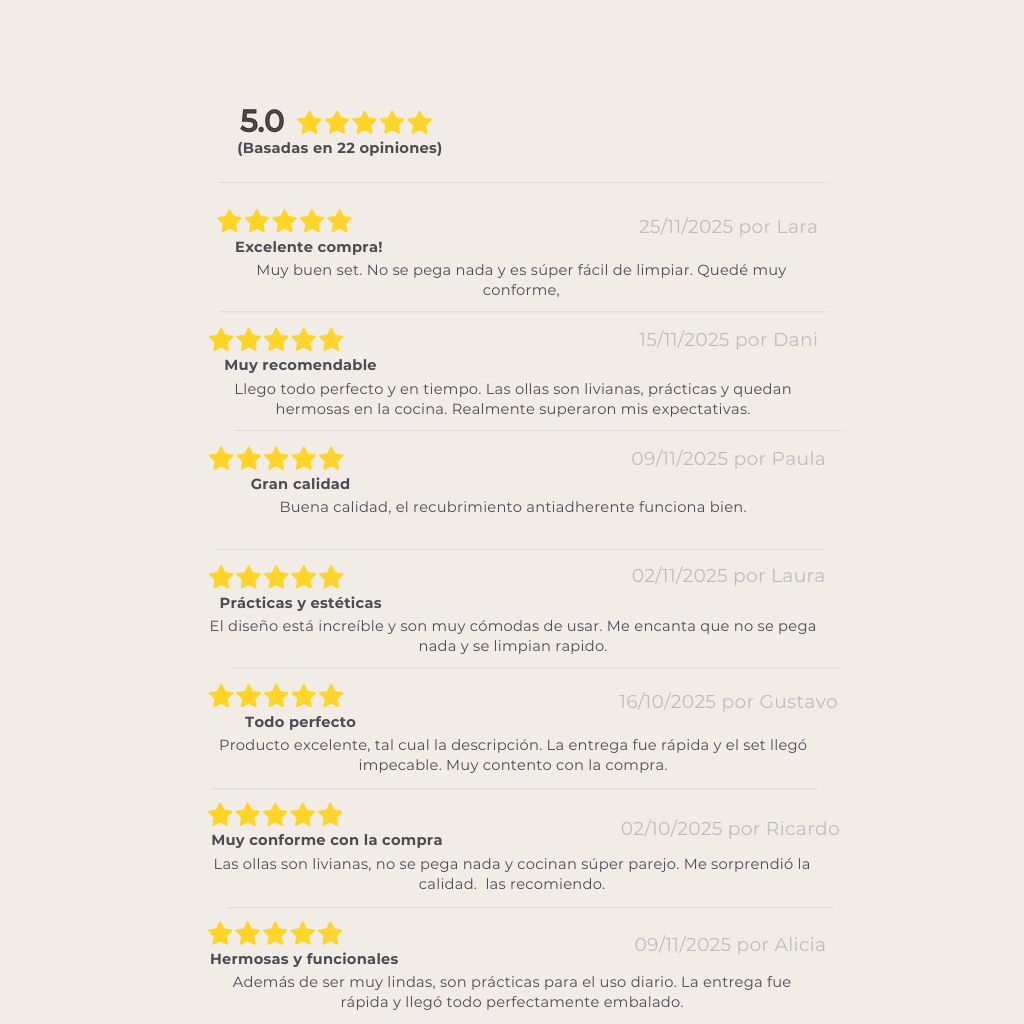 5.0

(Basadas en 22 opiniones)

25/11/2025 por Lara

Excelente compra!

Muy buen set. No se pega nada y es súper fácil de limpiar. Quedé muy conforme,

15/11/2025 por Dani

Muy recomendable

Llego todo perfecto y en tiempo. Las ollas son livianas, prácticas y quedan hermosas en la cocina. Realmente superaron mis expectativas.

09/11/2025 por Paula

Gran calidad

Buena calidad, el recubrimiento antiadherente funciona bien.

02/11/2025 por Laura

Prácticas y estéticas

El diseño está increíble y son muy cómodas de usar. Me encanta que no se pega nada y se limpian rapido.

16/10/2025 por Gustavo

Todo perfecto

Producto excelente, tal cual la descripción. La entrega fue rápida y el set llegó impecable. Muy contento con la compra.

02/10/2025 por Ricardo

Muy conforme con la compra

Las ollas son livianas, no se pega nada y cocinan súper parejo. Me sorprendió la calidad. las recomiendo.

09/11/2025 por Alicia

Hermosas y funcionales

Además de ser muy lindas, son prácticas para el uso diario. La entrega fue rápida y llegó todo perfectamente embalado.